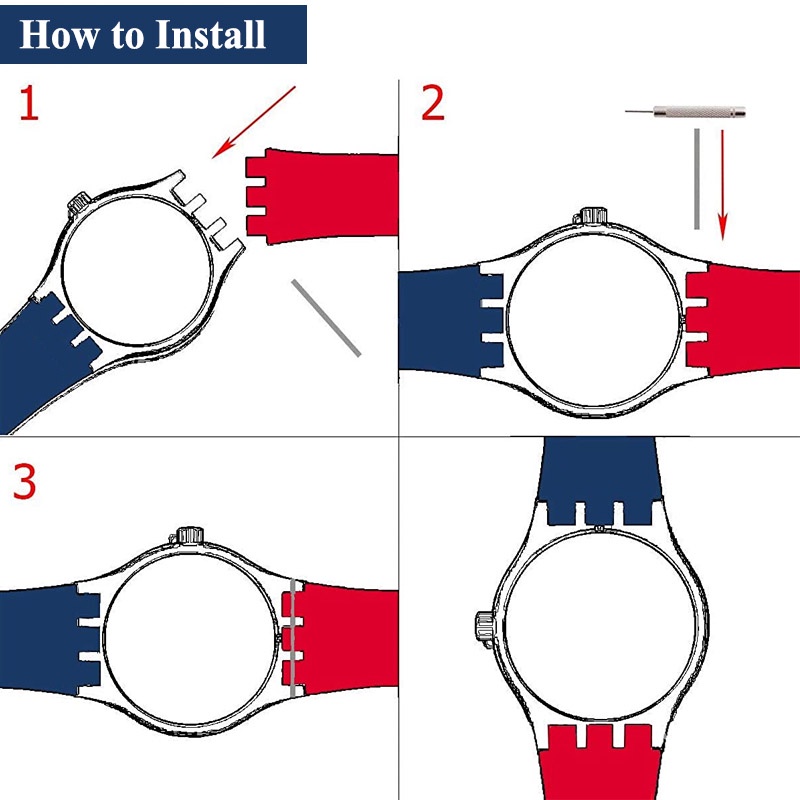 How to Install

1

2

3